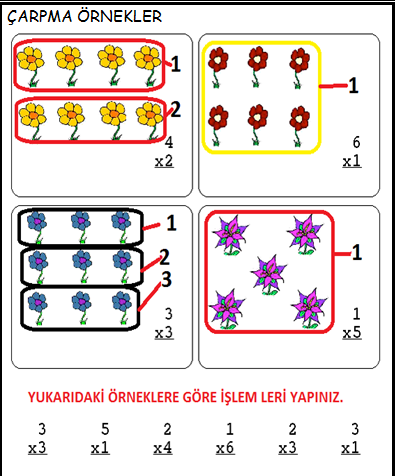 ÇARPMA ÖRNEKLER

1
2
4
x2

1
6
x1

1
2
3
3
x3

1
1
x5

YUKARIDAKİ ÖRNEKLERE GÖRE İŞLEM LERİ YAPINIZ.

3
x3

5
x1

2
x4

1
x6

2
x3

3
x1