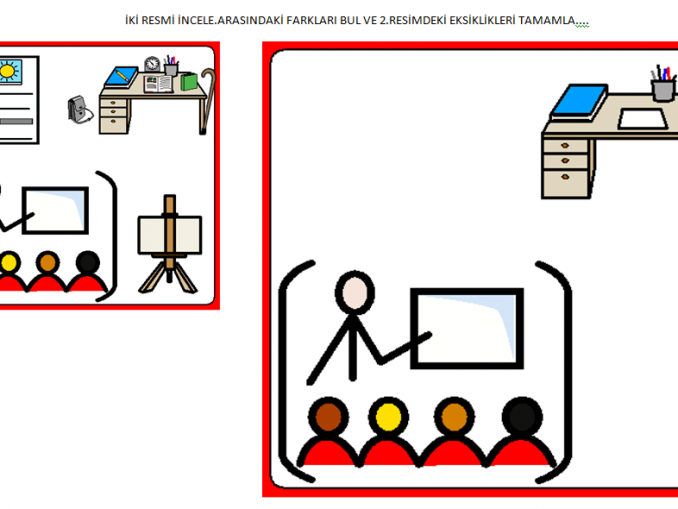 İKİ RESMİ İNCELE.ARASINDAKİ FARKLARI BUL VE 2.RESİMDEKİ EKSİKLİKLERİ TAMAMLA....