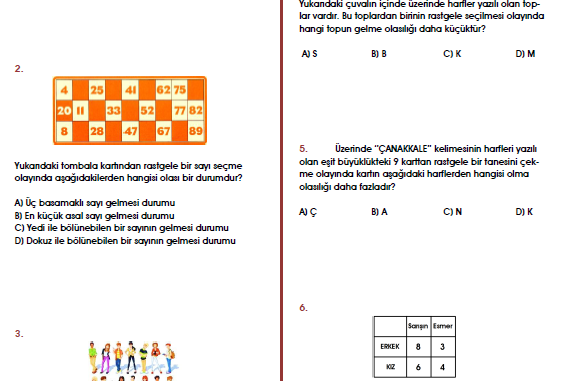 2.

| 4 | | 25 | | 41 | | 62 | 75 | |
|---|---|---|---|---|---|---|---|---|
| 20 | 11 | | 33 | | 52 | | 77 | 82 |
| 8 | | 28 | | 47 | | 67 | | 89 |

Yukarıdaki tombala kartından rastgele bir sayı seçme olayında aşağıdakilerden hangisi olası bir durumdur?

A) Üç basamaklı sayı gelmesi durumu
B) En küçük asal sayı gelmesi durumu
C) Yedi ile bölünebilen bir sayının gelmesi durumu
D) Dokuz ile bölünebilen bir sayının gelmesi durumu

3.

Yukarıdaki çuvalın içinde üzerinde harfler yazılı olan toplar vardır. Bu toplardan birinin rastgele seçilmesi olayında hangi topun gelme olasılığı daha küçüktür?

A) S B) B C) K D) M

5. Üzerinde "ÇANAKKALE" kelimesinin harfleri yazılı olan eşit büyüklükteki 9 karttan rastgele bir tanesini çekme olayında kartın aşağıdaki harflerden hangisi olma olasılığı daha fazladır?

A) Ç B) A C) N D) K

6.

| | Sarışın | Esmer |
|---|---|---|
| ERKEK | 8 | 3 |
| KIZ | 6 | 4 |