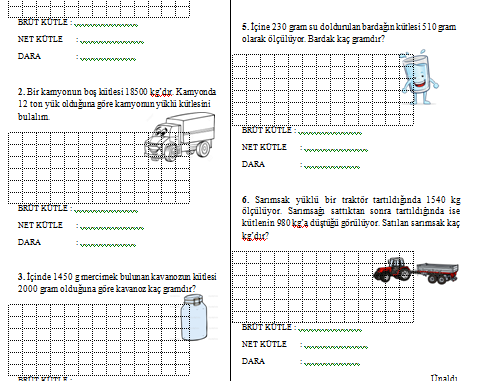 BRÜT KÜTLE :

NET KÜTLE :

DARA :

2. Bir kamyonun boş kütlesi 18500 kg'dır. Kamyonda 12 ton yük olduğuna göre kamyonun yüklü kütlesini bulalım.

BRÜT KÜTLE :

NET KÜTLE :

DARA :

3. İçinde 1450 g mercimek bulunan kavanozun kütlesi 2000 gram olduğuna göre kavanoz kaç gramdır?

BRÜT KÜTLE :

5. İçine 230 gram su doldurulan bardağın kütlesi 510 gram olarak ölçülüyor. Bardak kaç gramdır?

BRÜT KÜTLE :

NET KÜTLE :

DARA :

6. Sarımsak yüklü bir traktör tartıldığında 1540 kg ölçülüyor. Sarımsağı sattıktan sonra tartıldığında ise kütlenin 980 kg'a düştüğü görülüyor. Satılan sarımsak kaç kg'dır?

BRÜT KÜTLE :

NET KÜTLE :

DARA :

Ünaldı