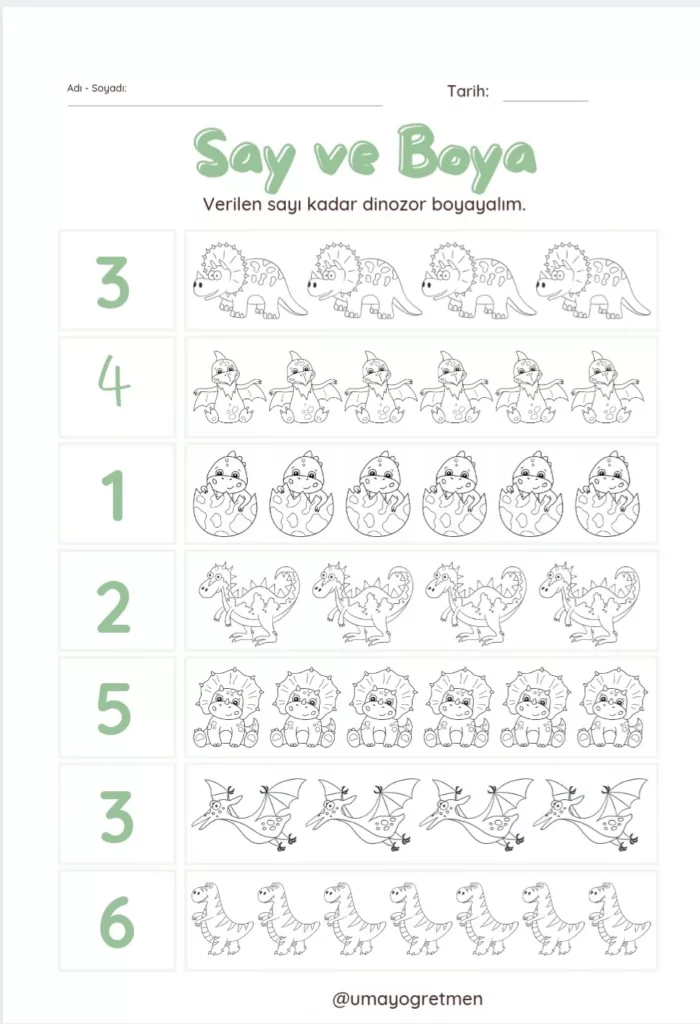 Adı - Soyadı:

Tarih:

Say ve Boya

Verilen sayı kadar dinozor boyayalım.

3

4

1

2

5

3

6

@umayogretmen